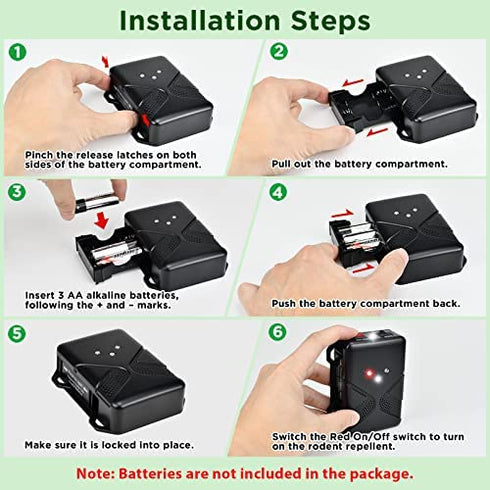 Installation Steps

1

Pinch the release latches on both sides of the battery compartment.

2

Pull out the battery compartment.

3

Insert 3 AA alkaline batteries, following the + and – marks.

4

Push the battery compartment back.

5

Make sure it is locked into place.

6

Switch the Red On/Off switch to turn on the rodent repellent.

Note: Batteries are not included in the package.